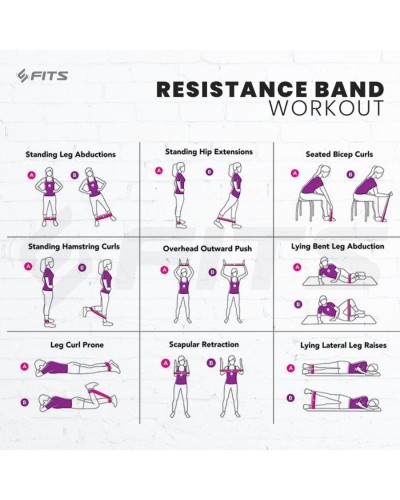 FITS

RESISTANCE BAND
WORKOUT

Standing Leg Abductions
A B

Standing Hip Extensions
A B

Seated Bicep Curls
A B

Standing Hamstring Curls
A B

Overhead Outward Push
A B

Lying Bent Leg Abduction
A
B

Leg Curl Prone
A
B

Scapular Retraction
A B

Lying Lateral Leg Raises
A
B

FITS